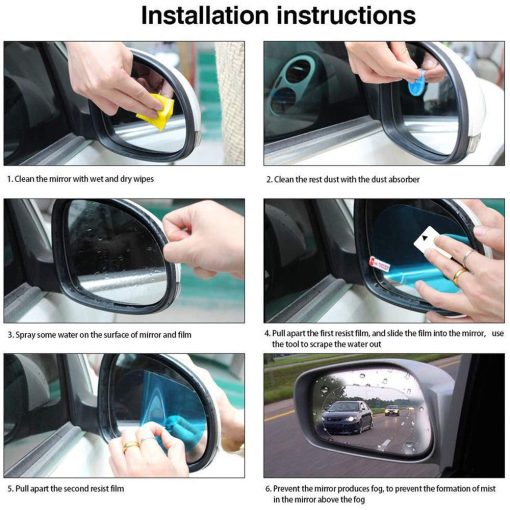 Installation instructions

1. Clean the mirror with wet and dry wipes

2. Clean the rest dust with the dust absorber

3. Spray some water on the surface of mirror and film

4. Pull apart the first resist film, and slide the film into the mirror, use the tool to scrape the water out

5. Pull apart the second resist film

6. Prevent the mirror produces fog, to prevent the formation of mist in the mirror above the fog