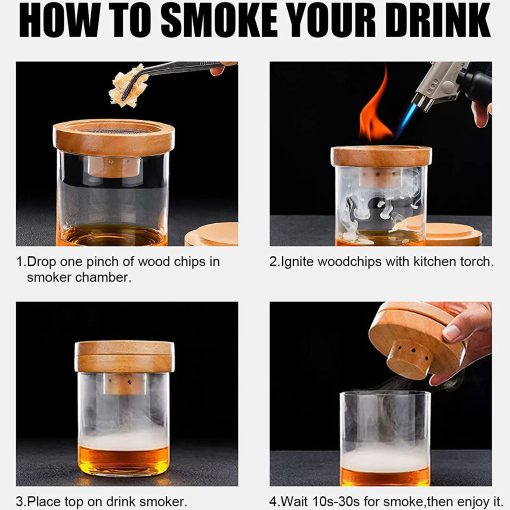 HOW TO SMOKE YOUR DRINK

1.Drop one pinch of wood chips in smoker chamber.

2.Ignite woodchips with kitchen torch.

3.Place top on drink smoker.

4.Wait 10s-30s for smoke,then enjoy it.