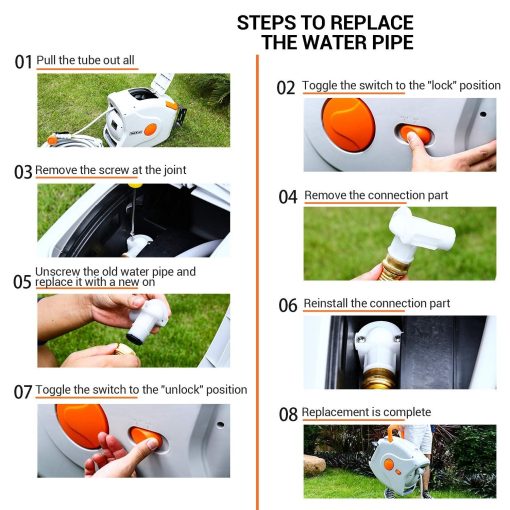 STEPS TO REPLACE THE WATER PIPE

01 Pull the tube out all

02 Toggle the switch to the "lock" position

03 Remove the screw at the joint

04 Remove the connection part

05 Unscrew the old water pipe and replace it with a new on

06 Reinstall the connection part

07 Toggle the switch to the "unlock" position

08 Replacement is complete