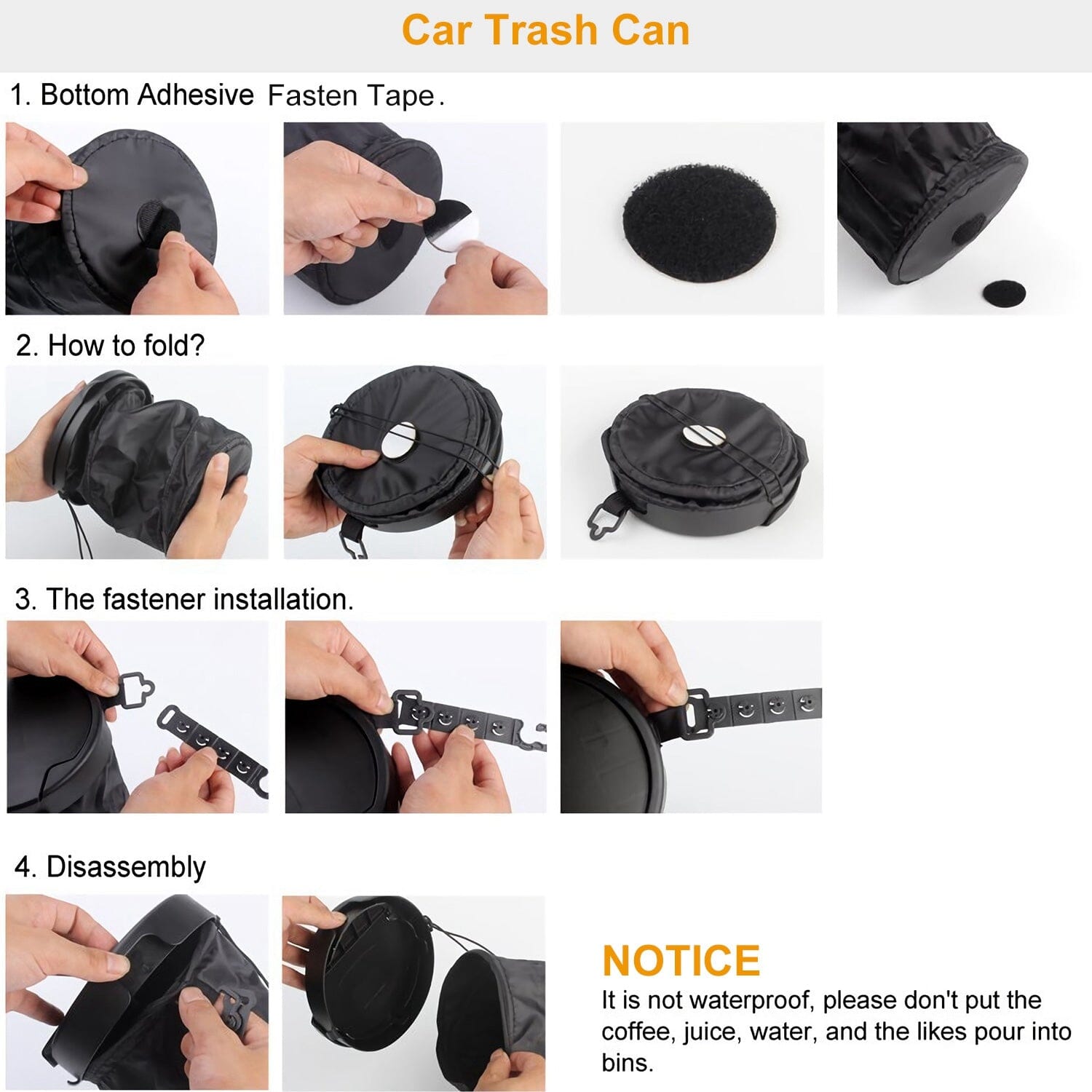 Car Trash Can

1. Bottom Adhesive Fasten Tape.

2. How to fold?

3. The fastener installation.

4. Disassembly

NOTICE

It is not waterproof, please don't put the coffee, juice, water, and the likes pour into bins.