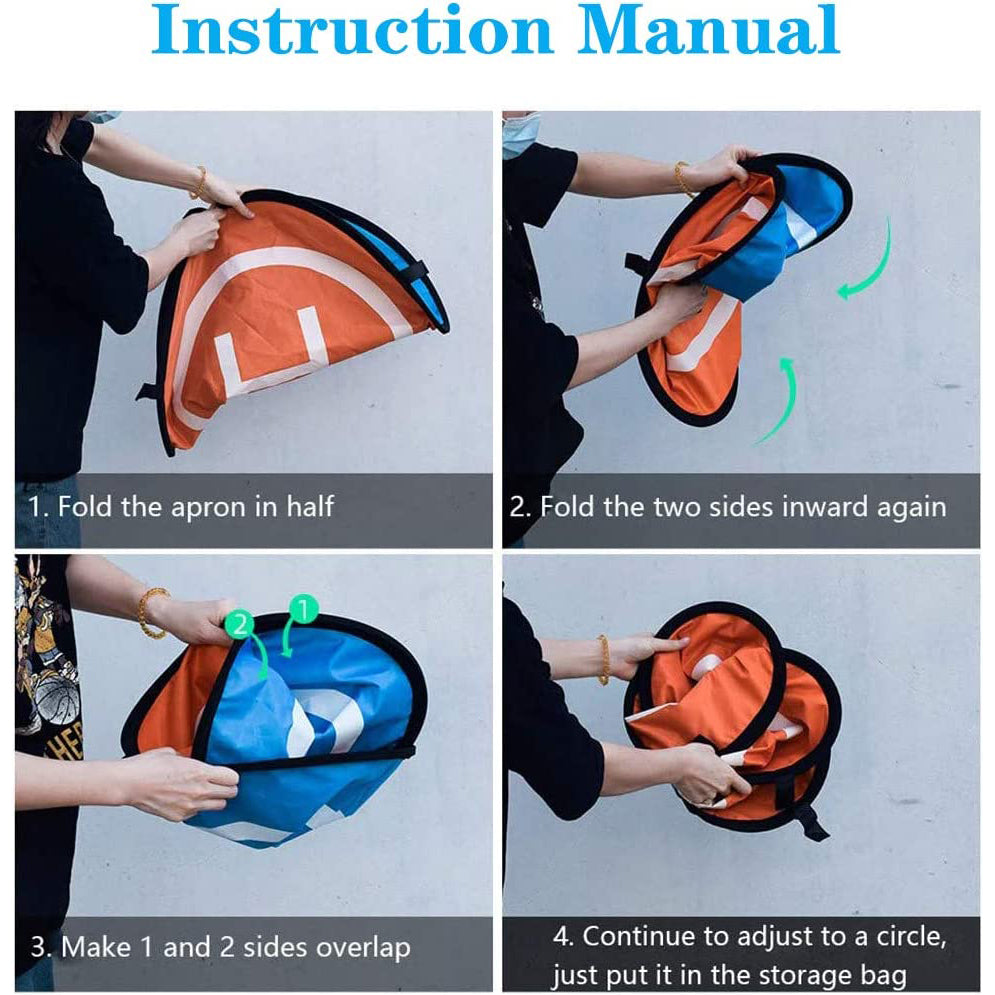 Instruction Manual

1. Fold the apron in half

2. Fold the two sides inward again

2
1

3. Make 1 and 2 sides overlap

4. Continue to adjust to a circle, just put it in the storage bag